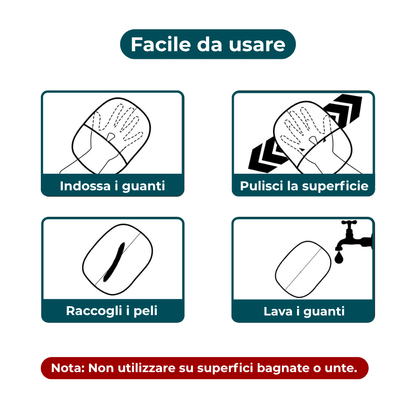 Facile da usare

Indossa i guanti

Pulisci la superficie

Raccogli i peli

Lava i guanti

Nota: Non utilizzare su superfici bagnate o unte.