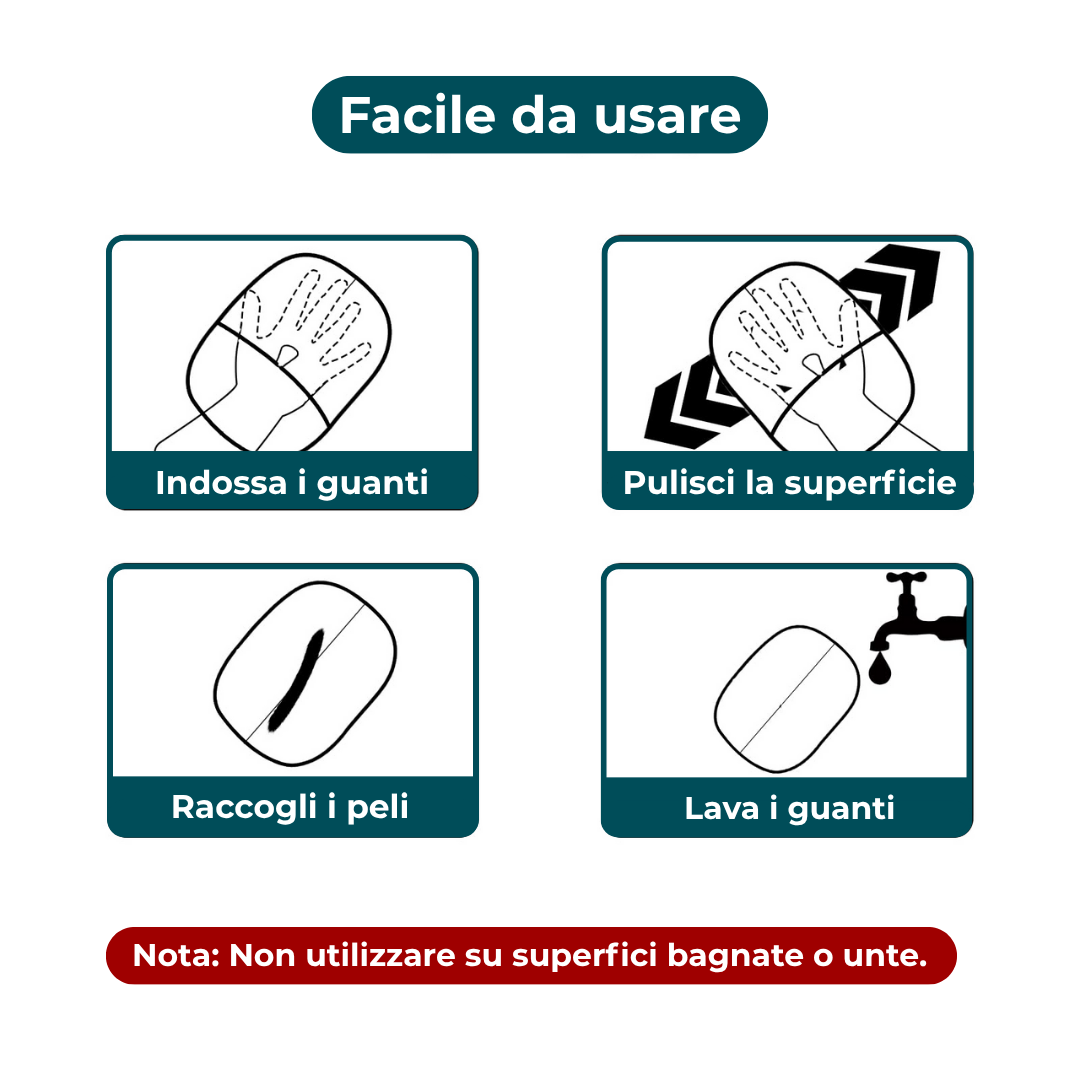 Facile da usare

Indossa i guanti

Pulisci la superficie

Raccogli i peli

Lava i guanti

Nota: Non utilizzare su superfici bagnate o unte.